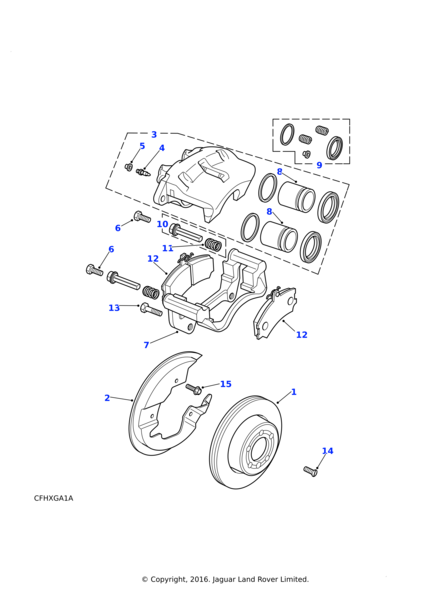 3
5
4
9
8
8
6
10
11
6
12
13
12
7
15
2
1
14
CFHXGA1A
© Copyright, 2016. Jaguar Land Rover Limited.