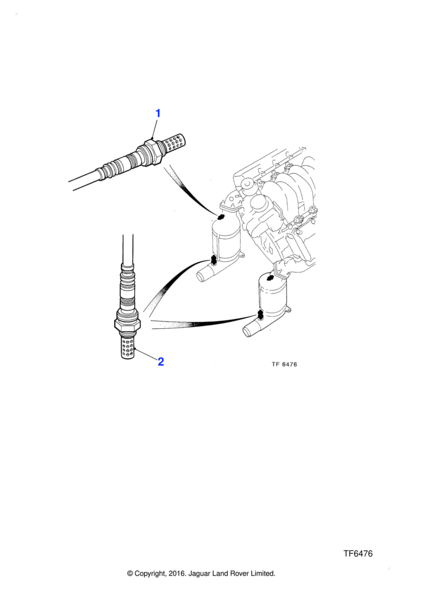 1

2

TF 6476

TF6476

© Copyright, 2016. Jaguar Land Rover Limited.