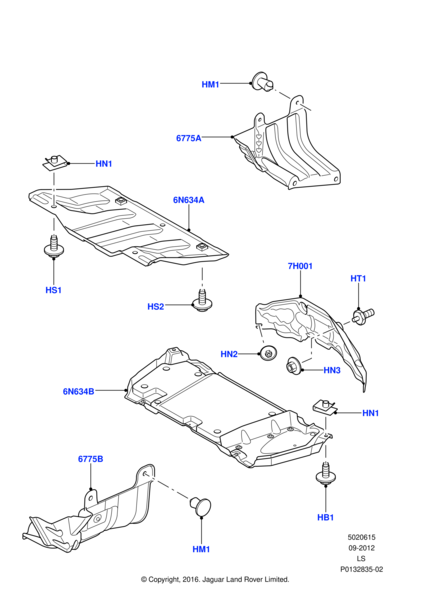 HM1
6775A
HN1
6N634A
HS1
HS2
7H001
HT1
HN2
HN3
6N634B
HN1
6775B
HB1
HM1
5020615
09-2012
LS
P0132835-02
© Copyright, 2016. Jaguar Land Rover Limited.