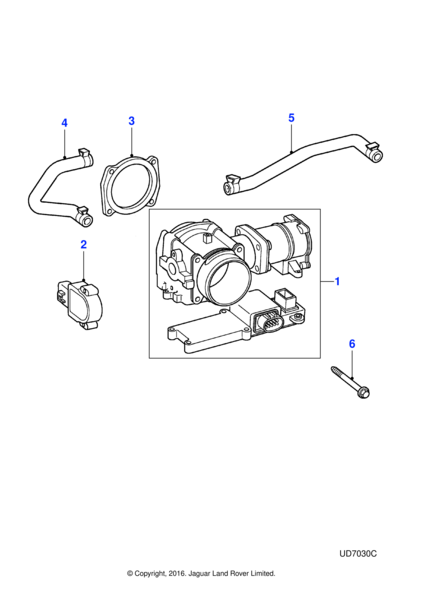 4
3
5
2
1
6
UD7030C
© Copyright, 2016. Jaguar Land Rover Limited.