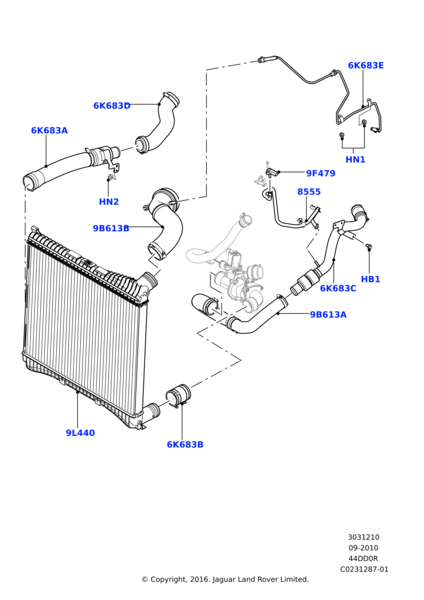 6K683E

6K683D

6K683A

HN1

9F479

HN2

8555

9B613B

HB1

6K683C

9B613A

9L440

6K683B

3031210
09-2010
44DD0R
C0231287-01

© Copyright, 2016. Jaguar Land Rover Limited.