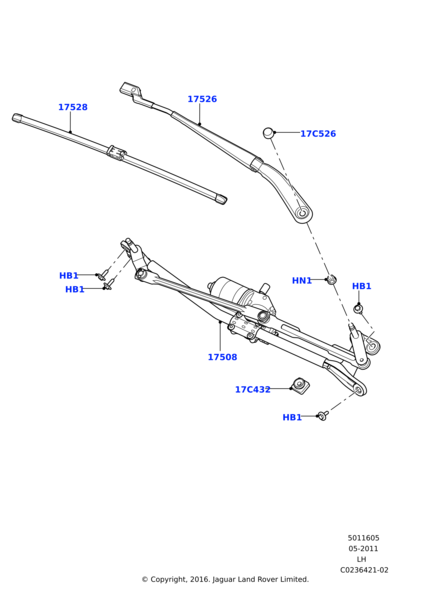 17528

17526

17C526

HB1

HB1

HN1

HB1

17508

17C432

HB1

5011605
05-2011
LH
C0236421-02

© Copyright, 2016. Jaguar Land Rover Limited.