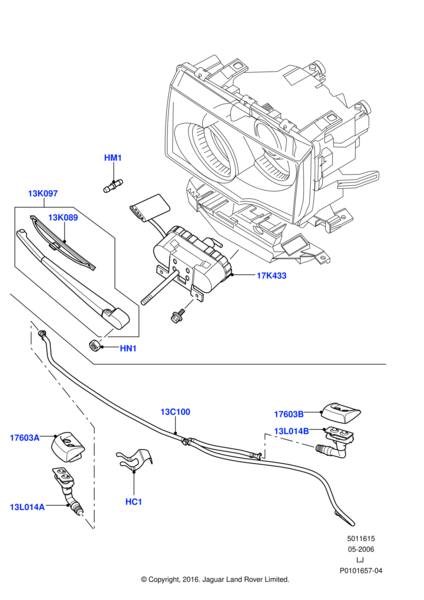 HM1

13K097

13K089

17K433

HN1

13C100

17603B

13L014B

17603A

HC1

13L014A

5011615
05-2006
LJ
P0101657-04

© Copyright, 2016. Jaguar Land Rover Limited.