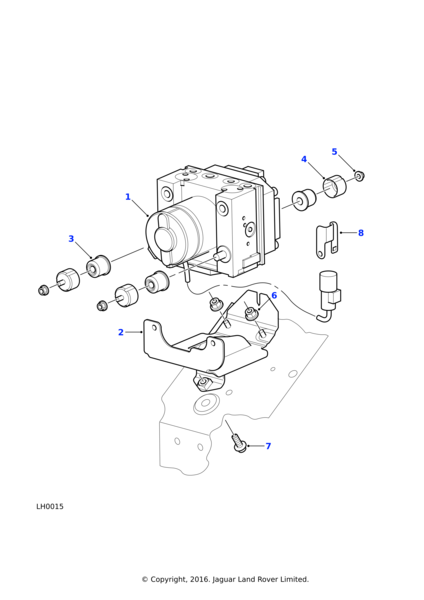 5
4
1
8
3
6
2
7
LH0015
© Copyright, 2016. Jaguar Land Rover Limited.