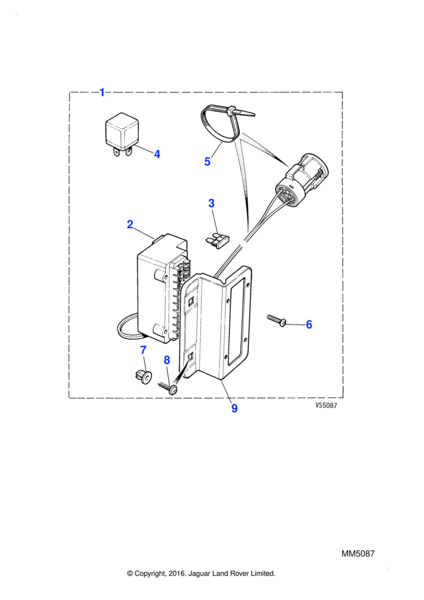 1
4
5
3
2
6
7
8
9
VS5087
MM5087
© Copyright, 2016. Jaguar Land Rover Limited.