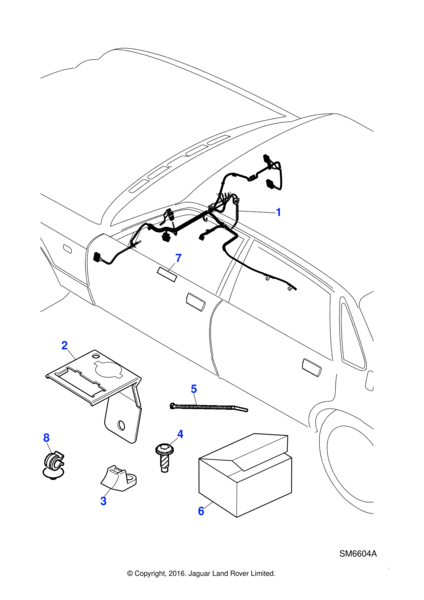 1

7

2

5

8

4

3

6

SM6604A

© Copyright, 2016. Jaguar Land Rover Limited.