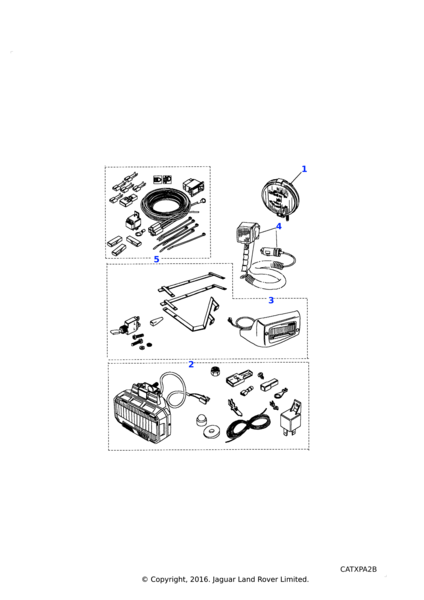 1
4
5
3
2
CATXPA2B
© Copyright, 2016. Jaguar Land Rover Limited.