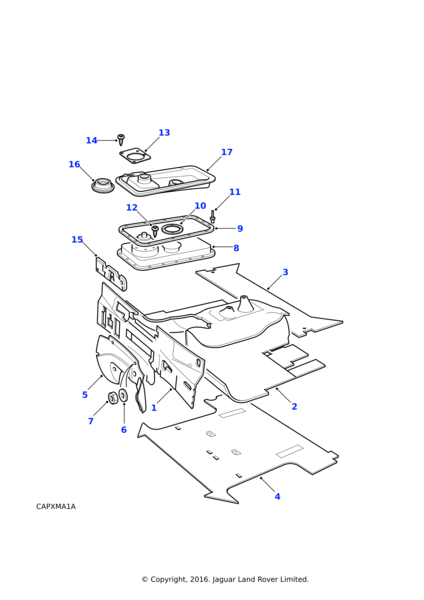 14
13
17
16
11
12
10
9
15
8
3
5
1
2
7
6
4
CAPXMA1A
© Copyright, 2016. Jaguar Land Rover Limited.