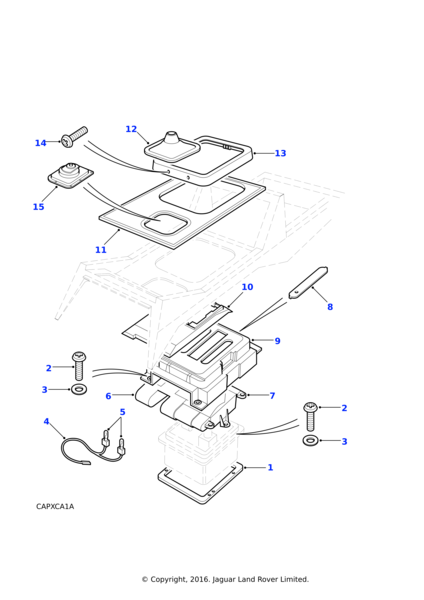 12
14
13
15
11
10
8
9
2
3
6
7
2
5
4
3
1
CAPXCA1A

© Copyright, 2016. Jaguar Land Rover Limited.