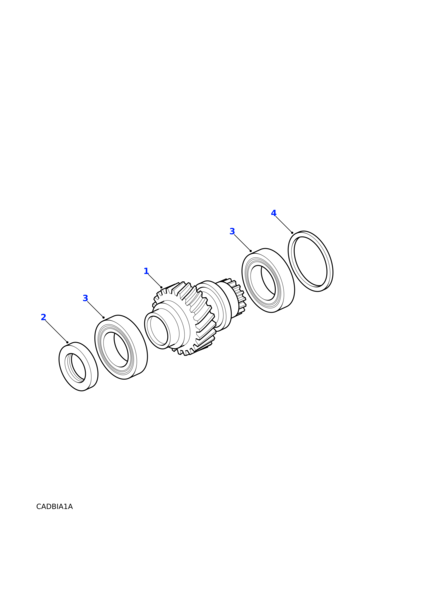 4
3
1
3
2
CADBIA1A