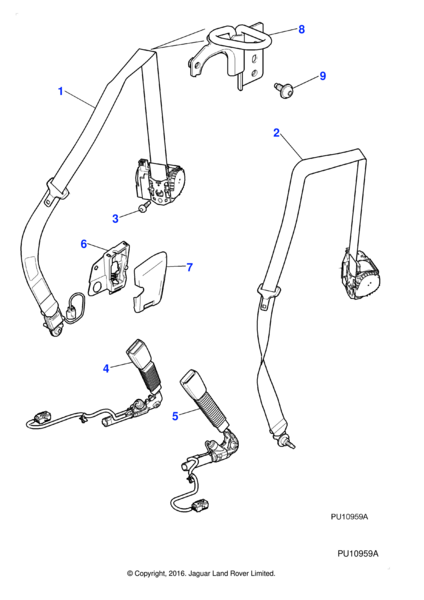 8
9
1
2
3
6
7
4
5
PU10959A

PU10959A

© Copyright, 2016. Jaguar Land Rover Limited.