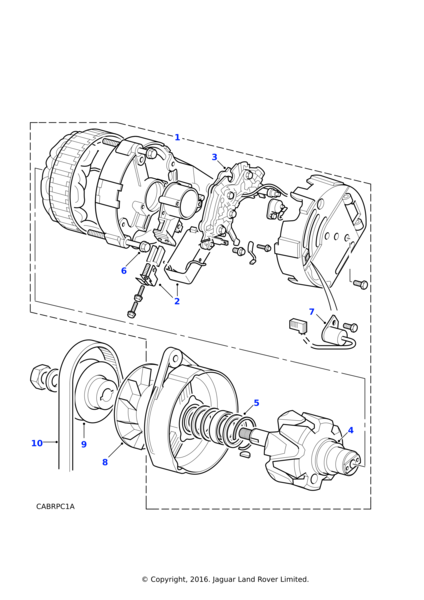 1
3
6
2
7
5
4
10
9
8
CABRPC1A
© Copyright, 2016. Jaguar Land Rover Limited.