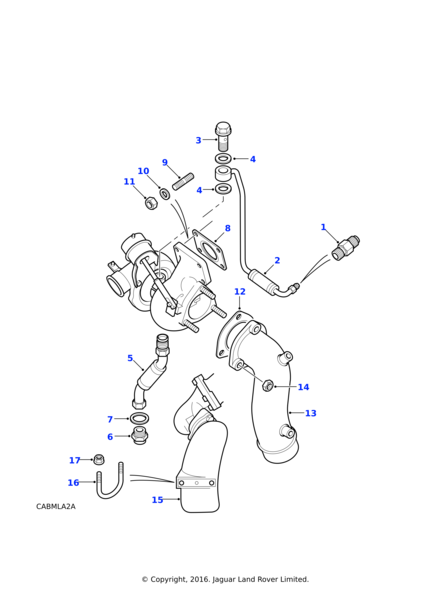 3
4
9
10
11
4
8
1
2
12
5
14
13
7
6
17
16
15
CABMLA2A
© Copyright, 2016. Jaguar Land Rover Limited.