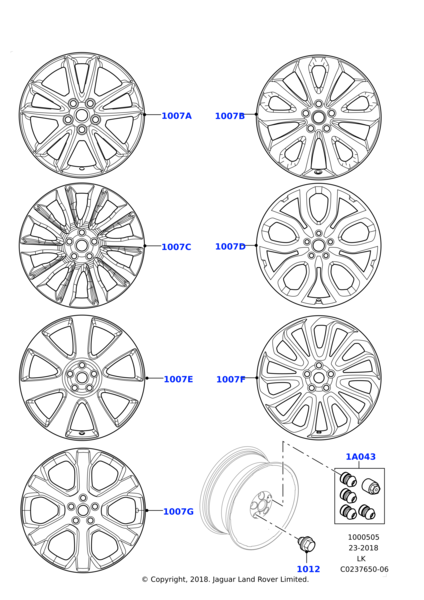 1007A

1007B

1007C

1007D

1007E

1007F

1007G

1A043

1012

1000505
23-2018
LK
C0237650-06

© Copyright, 2018. Jaguar Land Rover Limited.