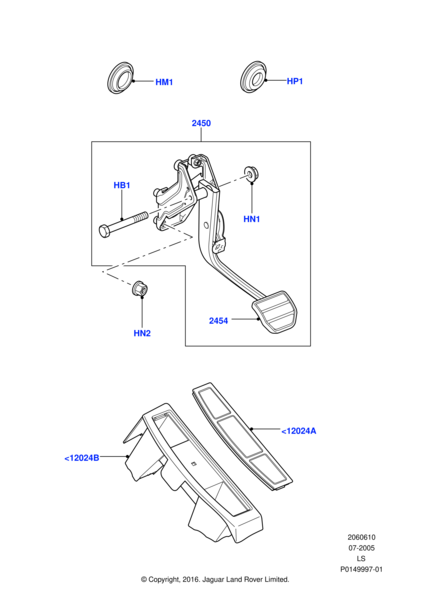 HM1
HP1
2450
HB1
HN1
HN2
2454
<12024A
<12024B
2060610
07-2005
LS
P0149997-01
© Copyright, 2016. Jaguar Land Rover Limited.