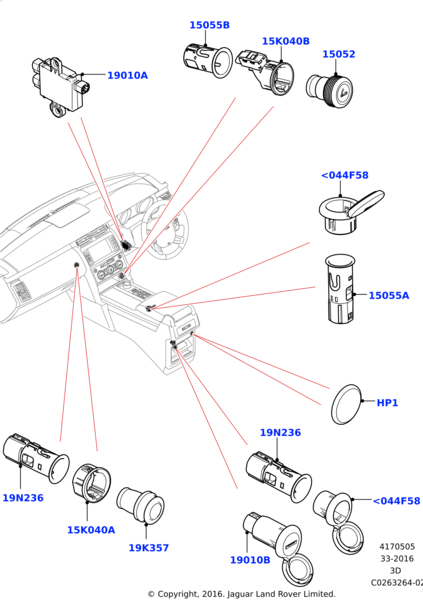 15055B
15K040B
15052
19010A
<044F58
15055A
HP1
19N236
19N236
<044F58
15K040A
19K357
19010B
4170505
33-2016
3D
C0263264-02
© Copyright, 2016. Jaguar Land Rover Limited.