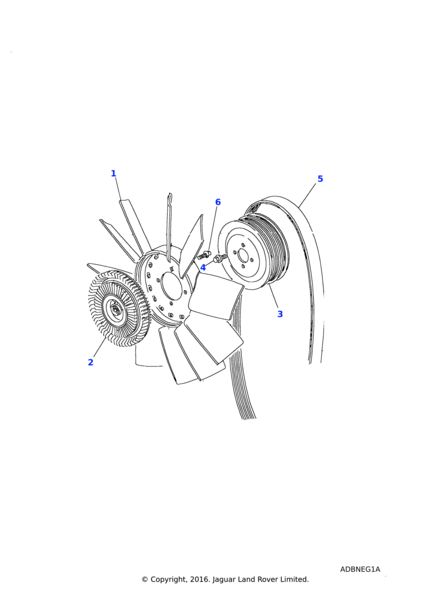 1
5
6
4
3
2
ADBNEG1A
© Copyright, 2016. Jaguar Land Rover Limited.