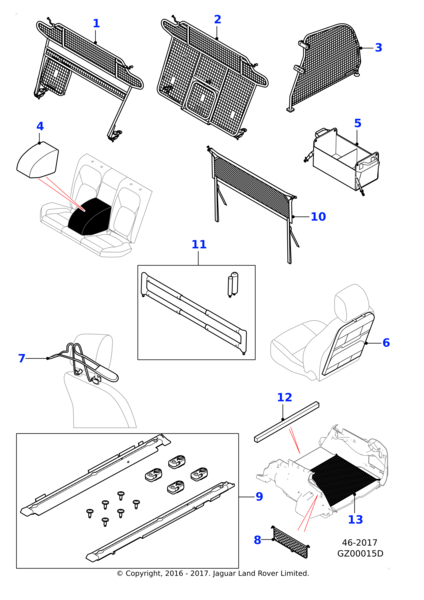 1
2
3
4
5
10
11
6
7
12
9
13
8
46-2017
GZ00015D
© Copyright, 2016 - 2017. Jaguar Land Rover Limited.