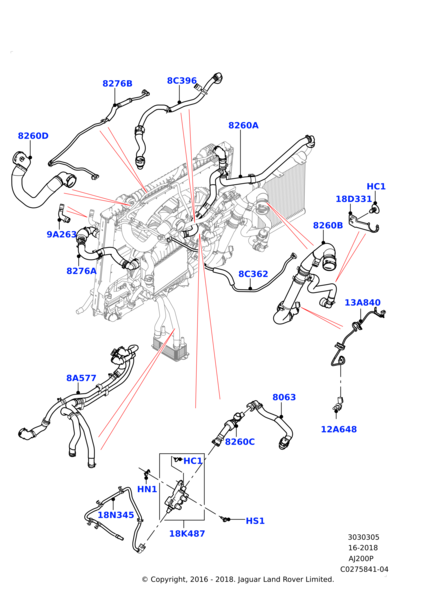 8276B
8C396
8260D
8260A
HC1
18D331
9A263
8260B
8276A
8C362
13A840
8A577
8063
12A648
8260C
HC1
HN1
18N345
HS1
18K487
3030305
16-2018
AJ200P
C0275841-04
© Copyright, 2016 - 2018. Jaguar Land Rover Limited.