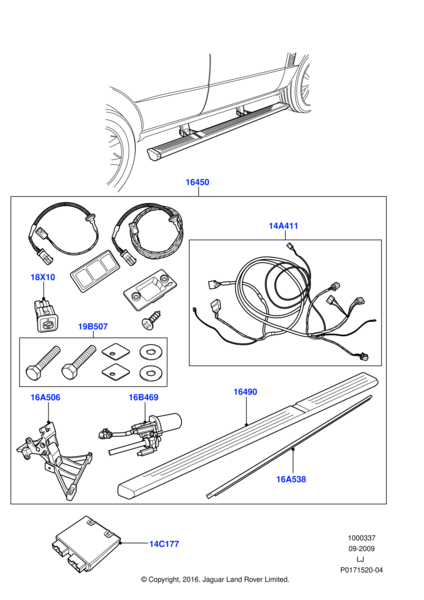 16450

14A411

18X10

19B507

16A506

16B469

16490

16A538

14C177

1000337
09-2009
LJ
P0171520-04

© Copyright, 2016. Jaguar Land Rover Limited.