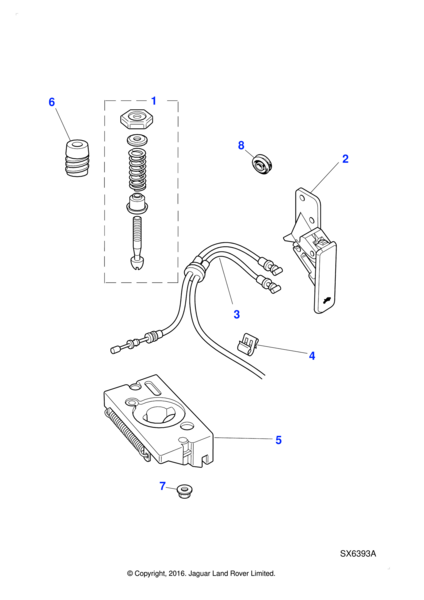 6
1
8
2
3
4
5
7
SX6393A
© Copyright, 2016. Jaguar Land Rover Limited.