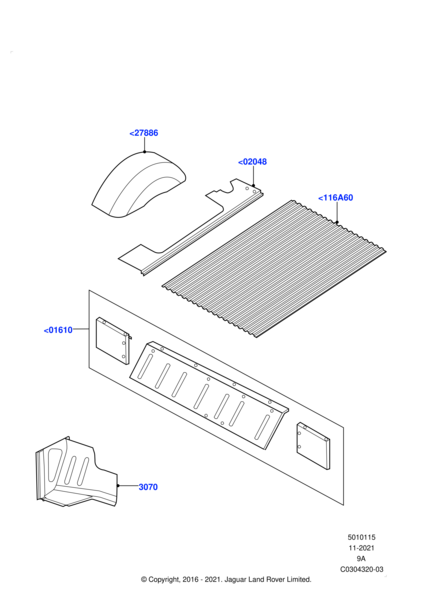 <27886

<02048

<116A60

<01610

3070

5010115
11-2021
9A
C0304320-03

© Copyright, 2016 - 2021. Jaguar Land Rover Limited.