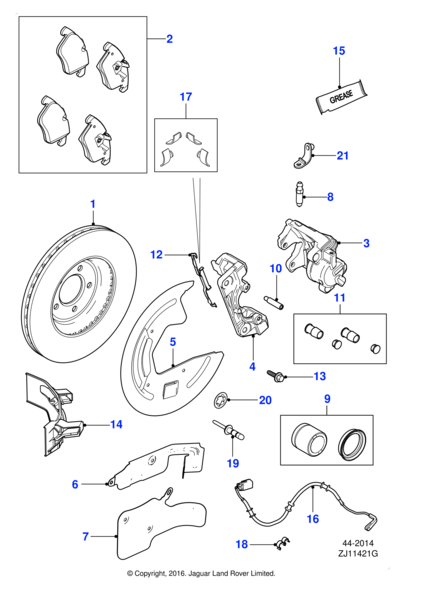 2

15

GREASE

17

21

8

1

3

12

10

11

5

4

13

20

9

14

19

6

16

7

18

44-2014
ZJ11421G

© Copyright, 2016. Jaguar Land Rover Limited.