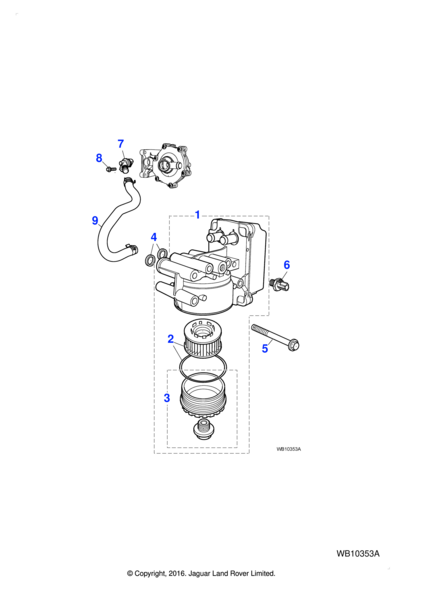 7
8
9
1
4
6
2
5
3
WB10353A

WB10353A

© Copyright, 2016. Jaguar Land Rover Limited.