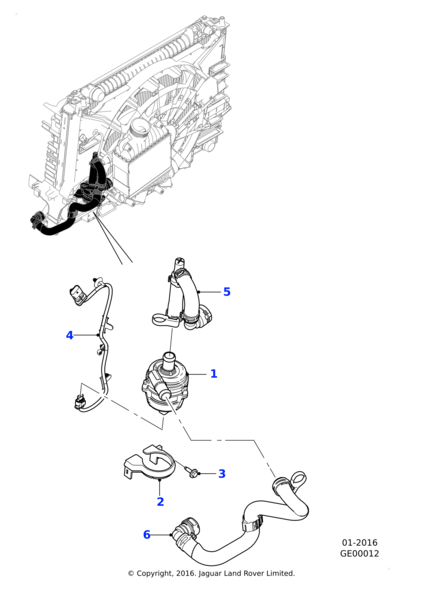 5

4

1

3

2

6

01-2016
GE00012

© Copyright, 2016. Jaguar Land Rover Limited.