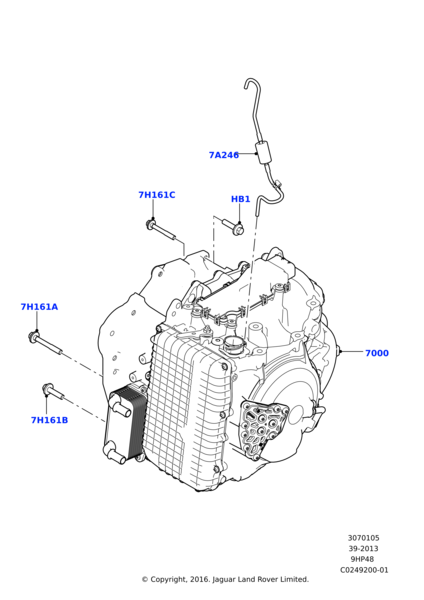 7A246

7H161C

HB1

7H161A

7000

7H161B

3070105
39-2013
9HP48
C0249200-01

© Copyright, 2016. Jaguar Land Rover Limited.