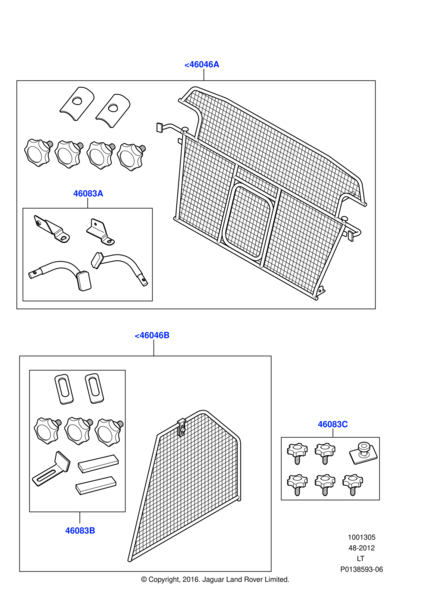 <46046A

46083A

<46046B

46083C

46083B

1001305
48-2012
LT
P0138593-06

© Copyright, 2016. Jaguar Land Rover Limited.