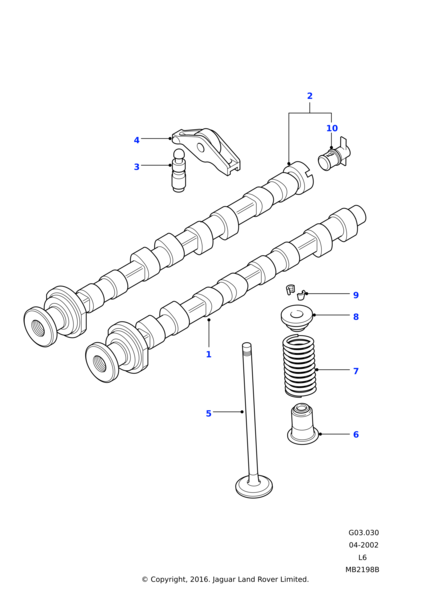 2
10
4
3
9
8
1
7
5
6

G03.030
04-2002
L6
MB2198B
© Copyright, 2016. Jaguar Land Rover Limited.