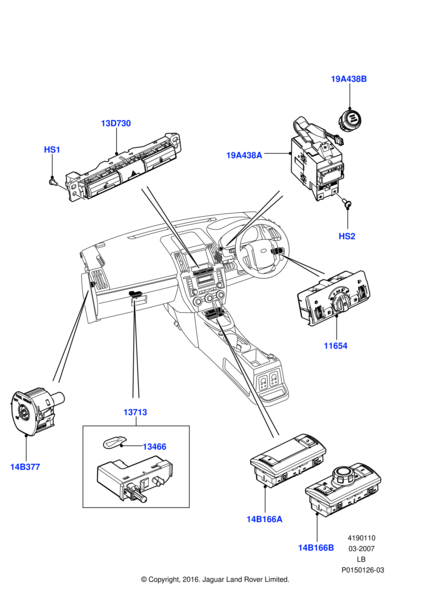 19A438B

13D730

HS1

19A438A

HS2

11654

13713

13466

14B377

14B166A

14B166B

4190110
03-2007
LB
P0150126-03

© Copyright, 2016. Jaguar Land Rover Limited.