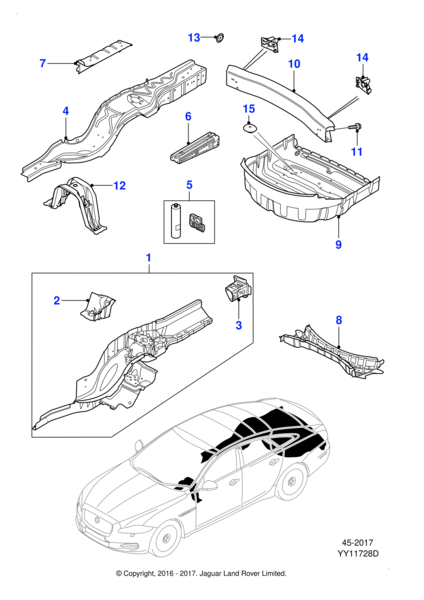 13
14
7
10
14
4
6
15
11
12
5
9
1
2
3
8
45-2017
YY11728D
© Copyright, 2016 - 2017. Jaguar Land Rover Limited.