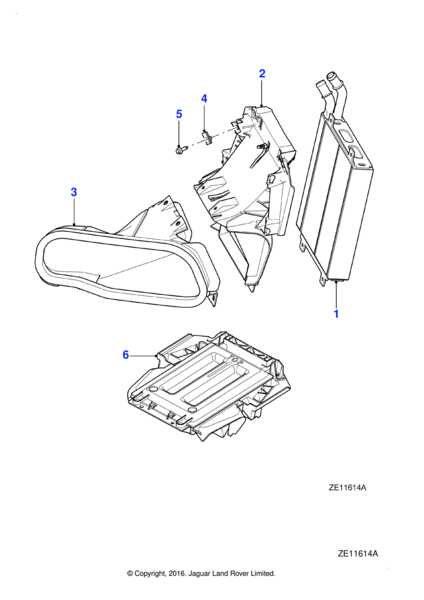 2

4

5

3

1

6

ZE11614A

ZE11614A

© Copyright, 2016. Jaguar Land Rover Limited.