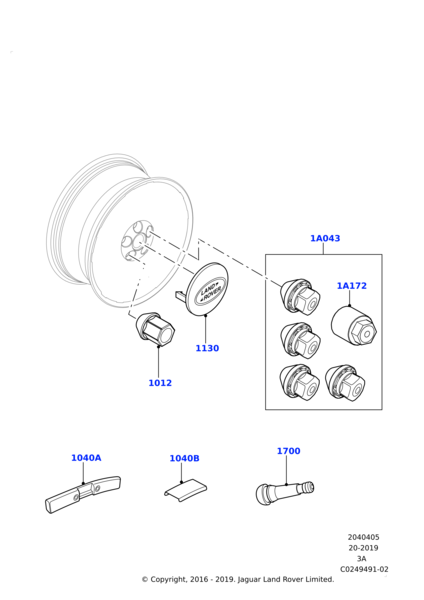 1A043

1A172

LAND ROVER

1130

1012

1040A

1040B

1700

2040405
20-2019
3A
C0249491-02

© Copyright, 2016 - 2019. Jaguar Land Rover Limited.