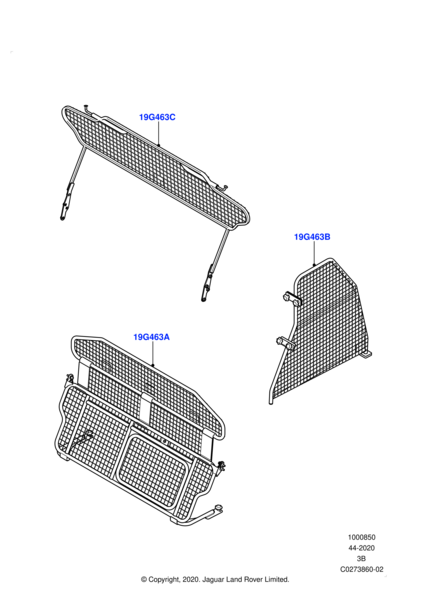 19G463C

19G463B

19G463A

1000850
44-2020
3B
C0273860-02

© Copyright, 2020. Jaguar Land Rover Limited.