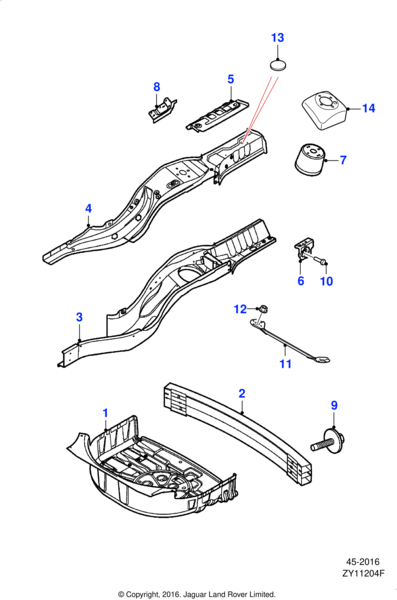 13

8

5

14

7

4

6

10

12

3

11

2

9

1

45-2016
ZY11204F

© Copyright, 2016. Jaguar Land Rover Limited.