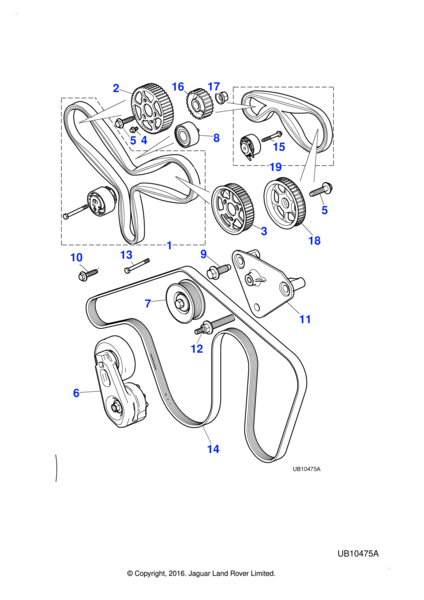 2
16
17
5
4
8
15
19
5
3
18
1
10
13
9
7
11
12
6
14
UB10475A

UB10475A

© Copyright, 2016. Jaguar Land Rover Limited.