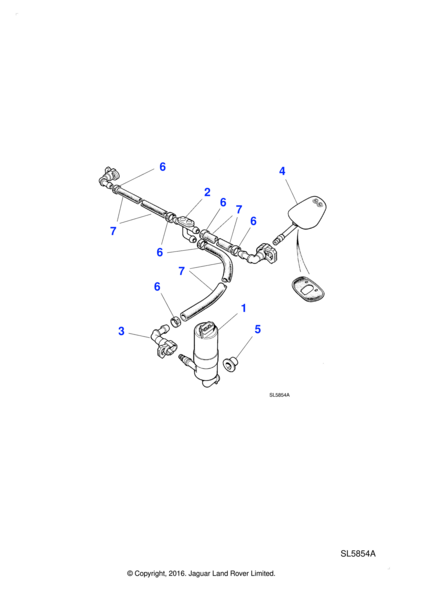 6
4
2
6
7
6
7
6
7
6
1
3
5
SL5854A
SL5854A
© Copyright, 2016. Jaguar Land Rover Limited.