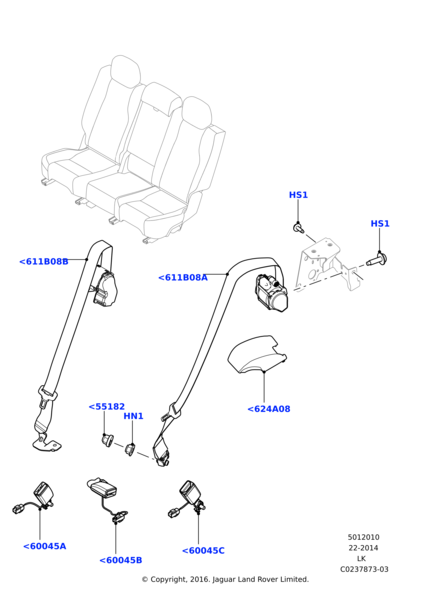 HS1
HS1
<611B08B
<611B08A
<55182
HN1
<624A08
<60045A
<60045B
<60045C
5012010
22-2014
LK
C0237873-03
© Copyright, 2016. Jaguar Land Rover Limited.