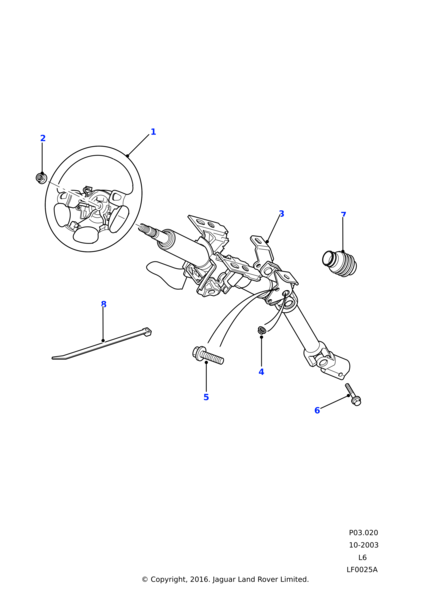 2
1
3
7
8
4
5
6

P03.020
10-2003
L6
LF0025A
© Copyright, 2016. Jaguar Land Rover Limited.