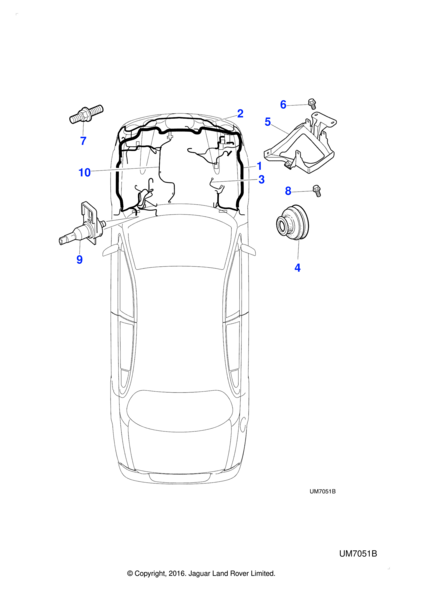 6
2
7
5
10
1
3
8
9
4
UM7051B

UM7051B

© Copyright, 2016. Jaguar Land Rover Limited.