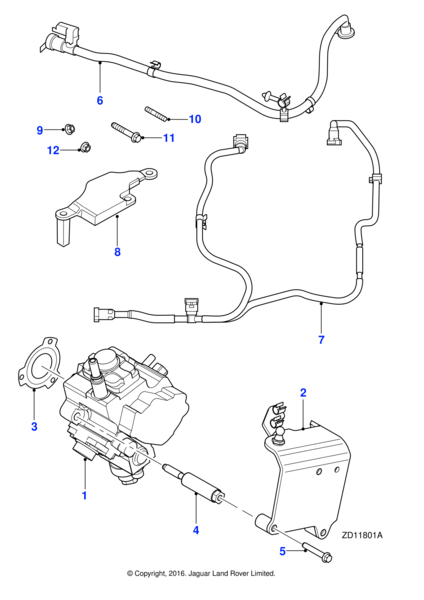 6

10

9

11

12

8

7

3

2

1

4

ZD11801A

5

© Copyright, 2016. Jaguar Land Rover Limited.