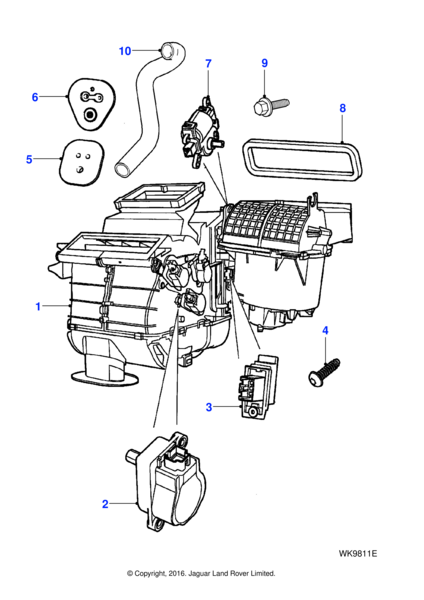 10
7
9
6
8
5
1
4
3
2
WK9811E
© Copyright, 2016. Jaguar Land Rover Limited.