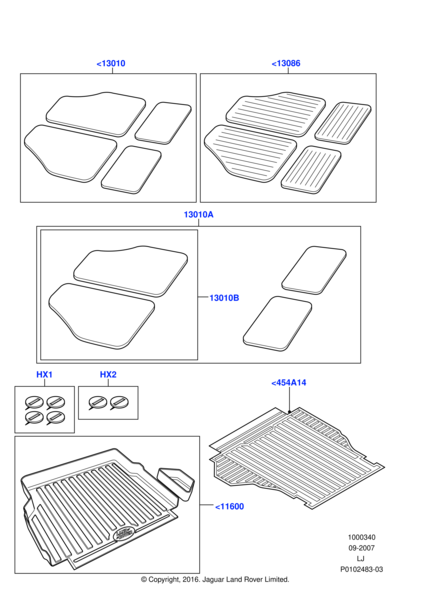 <13010

<13086

13010A

13010B

HX1

HX2

<454A14

<11600

1000340
09-2007
LJ
P0102483-03

© Copyright, 2016. Jaguar Land Rover Limited.