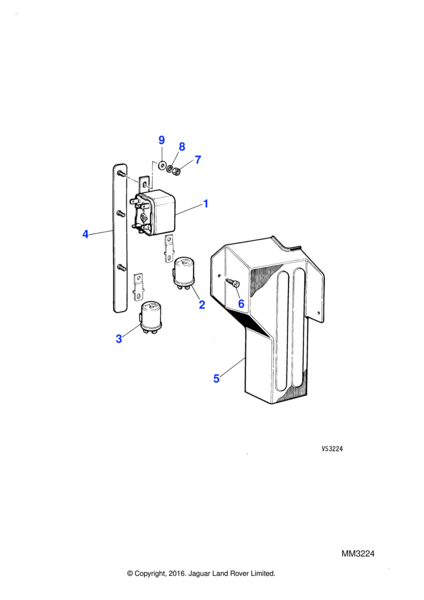 9
8
7
1
4
2
6
3
5
VS3224
MM3224
© Copyright, 2016. Jaguar Land Rover Limited.