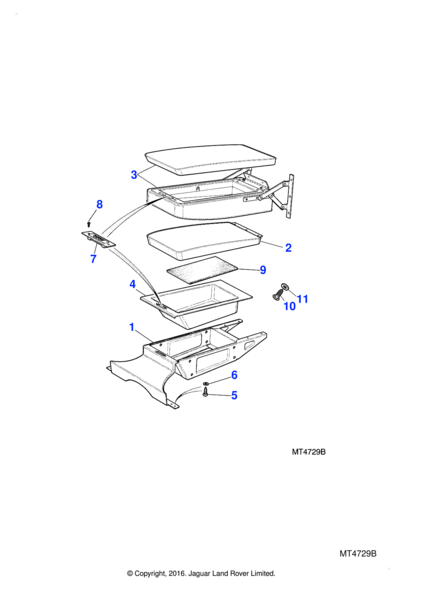 3
8
2
7
9
4
11
10
1
6
5
MT4729B

MT4729B
© Copyright, 2016. Jaguar Land Rover Limited.