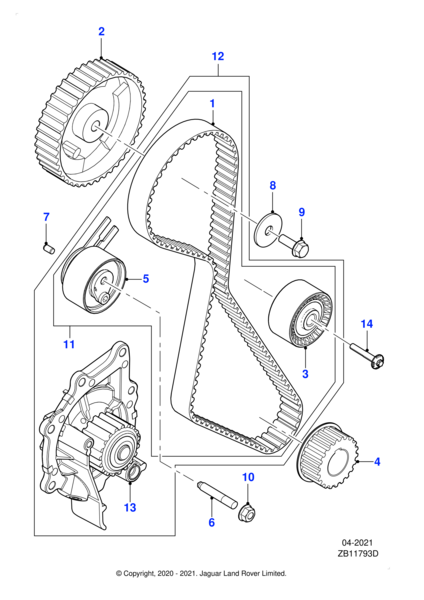 2
12
1
8
9
7
5
14
11
3
4
10
13
6
04-2021
ZB11793D
© Copyright, 2020 - 2021. Jaguar Land Rover Limited.