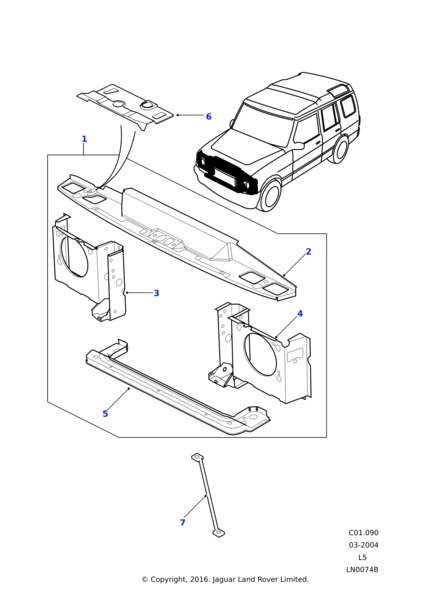 6
1
2
3
4
5
7
C01.090
03-2004
L5
LN0074B
© Copyright, 2016. Jaguar Land Rover Limited.